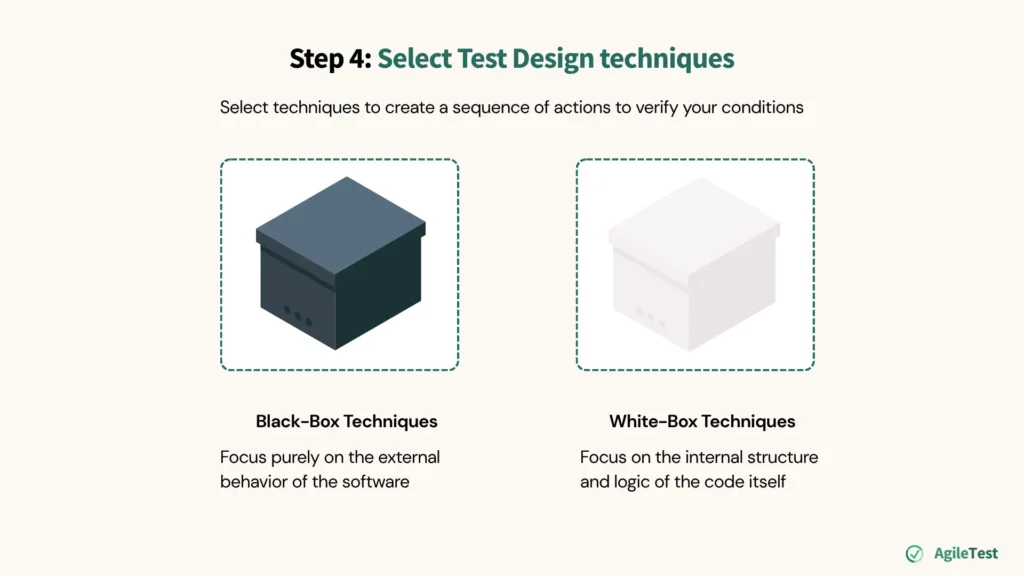 Step 4: Select Test Design techniques

Select techniques to create a sequence of actions to verify your conditions

Black-Box Techniques

Focus purely on the external behavior of the software

White-Box Techniques

Focus on the internal structure and logic of the code itself

AgileTest